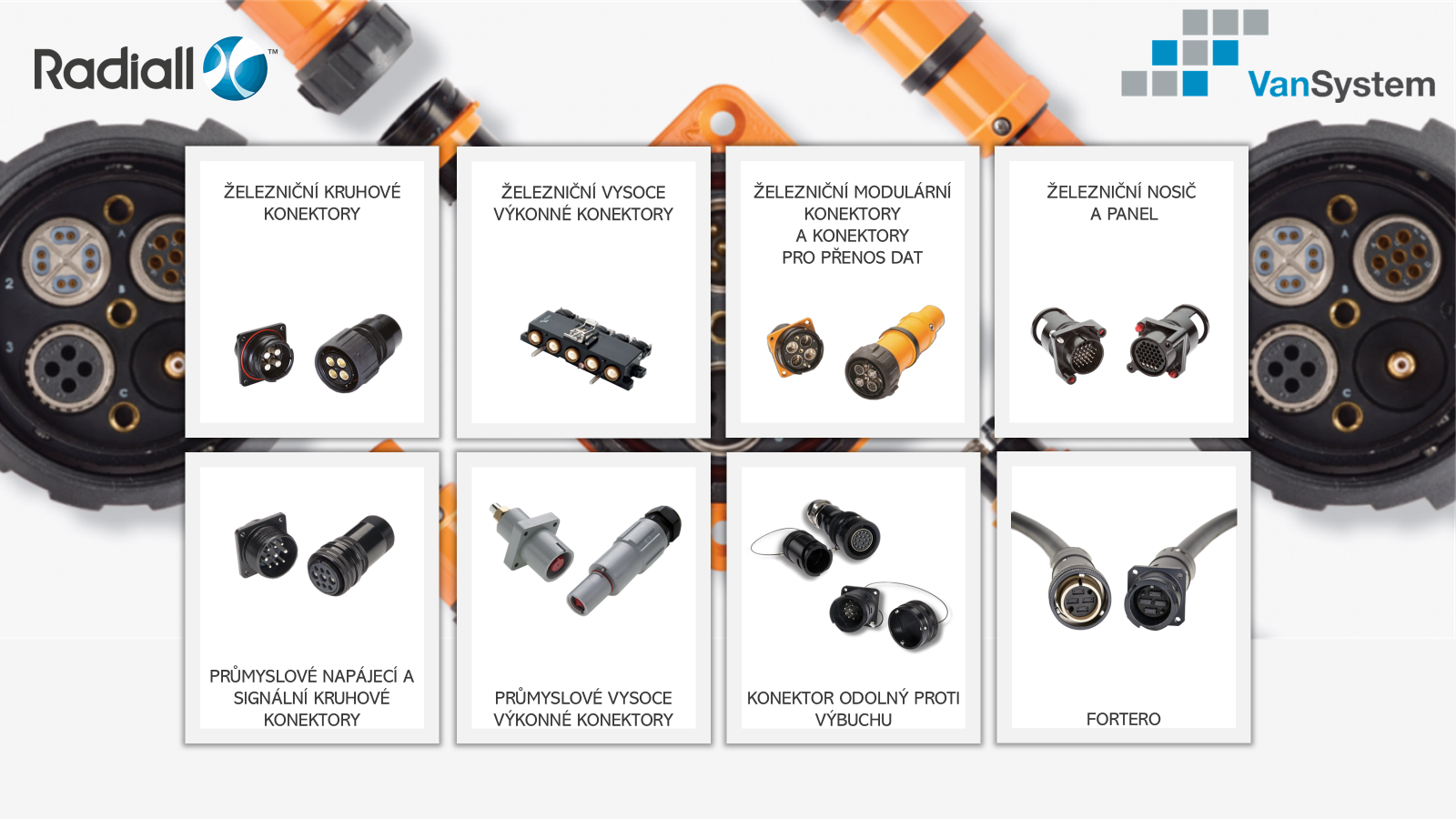 Radiall™

VanSystem

ŽELEZNIČNÍ KRUHOVÉ KONEKTORY

ŽELEZNIČNÍ VYSOCE VÝKONNÉ KONEKTORY

ŽELEZNIČNÍ MODULÁRNÍ KONEKTORY A KONEKTORY PRO PŘENOS DAT

ŽELEZNIČNÍ NOSIČ A PANEL

PRŮMYSLOVÉ NAPÁJECÍ A SIGNÁLNÍ KRUHOVÉ KONEKTORY

PRŮMYSLOVÉ VYSOCE VÝKONNÉ KONEKTORY

KONEKTOR ODOLNÝ PROTI VÝBUCHU

FORTERO